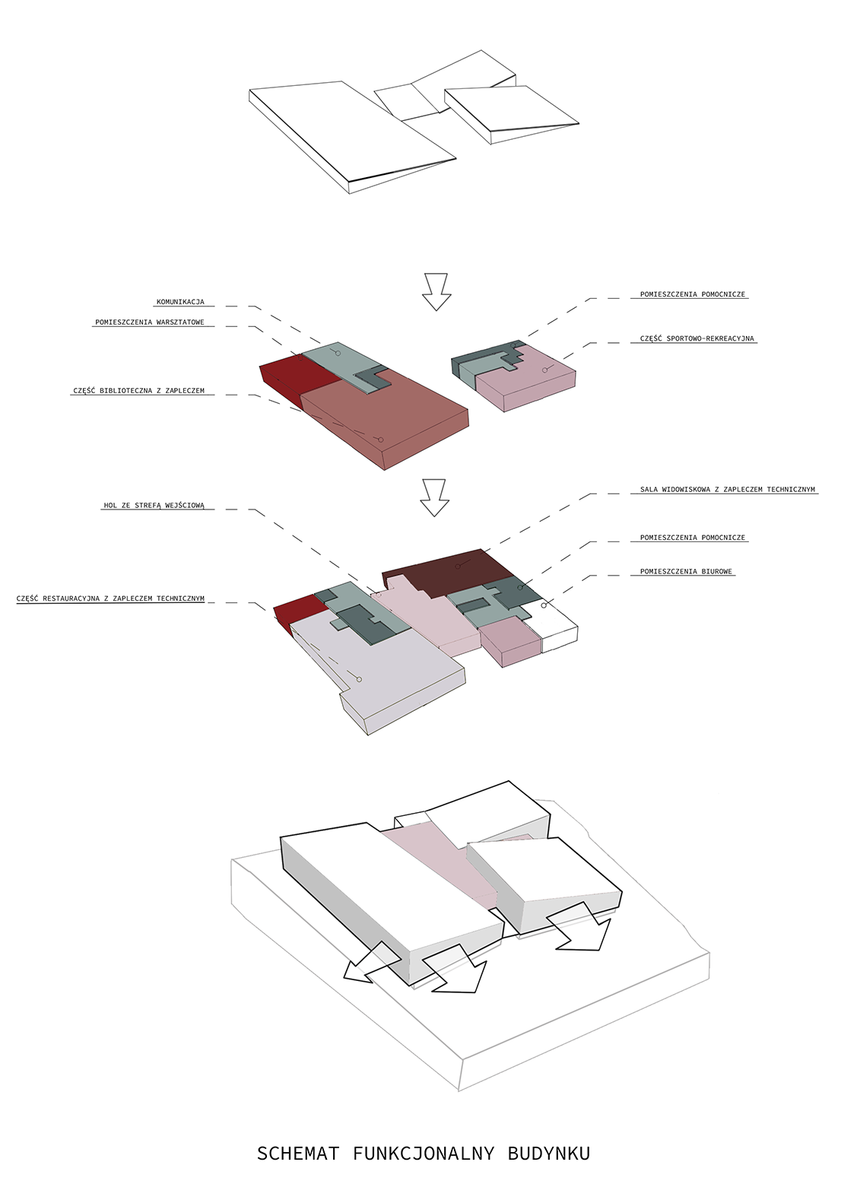 KOMUNIKACJA

POMIESZCZENIA WARSZTATOWE

CZĘŚĆ BIBLIOTECZNA Z ZAPLECZEM

POMIESZCZENIA POMOCNICZE

CZĘŚĆ SPORTOWO-REKREACYJNA

HOL ZE STREFĄ WEJŚCIOWĄ

CZĘŚĆ RESTAURACYJNA Z ZAPLECZEM TECHNICZNYM

SALA WIDOWISKOWA Z ZAPLECZEM TECHNICZNYM

POMIESZCZENIA POMOCNICZE

POMIESZCZENIA BIUROWE

SCHEMAT FUNKCJONALNY BUDYNKU